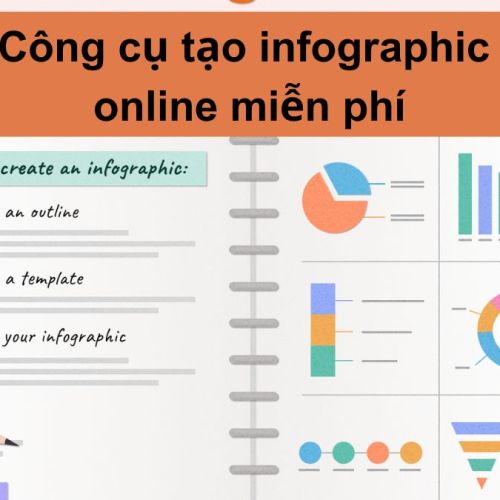 Công cụ tạo infographic online miễn phí

create an infographic:

an outline

a template

your infographic