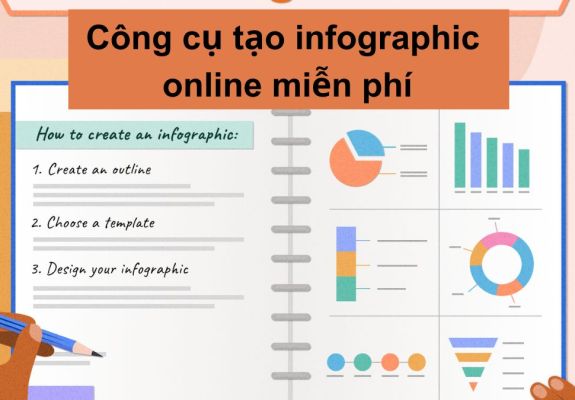 Công cụ tạo infographic online miễn phí

How to create an infographic:

1. Create an outline

2. Choose a template

3. Design your infographic